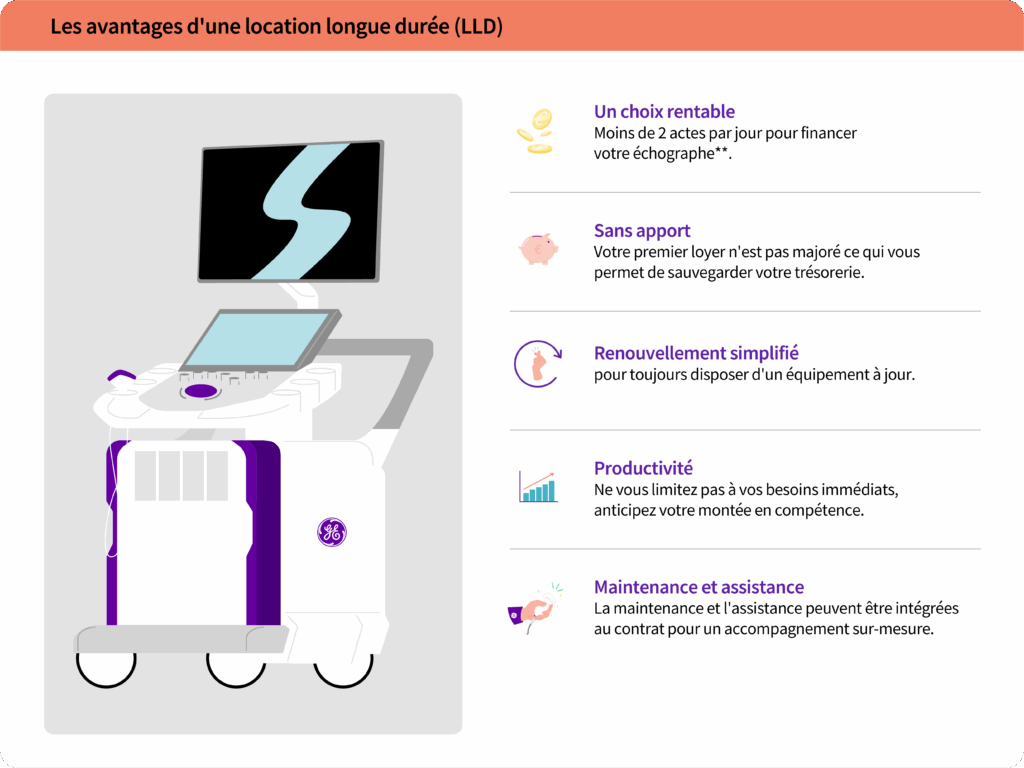 Les avantages d'une location longue durée (LLD)

GE

Un choix rentable
Moins de 2 actes par jour pour financer votre échographe**.

Sans apport
Votre premier loyer n'est pas majoré ce qui vous permet de sauvegarder votre trésorerie.

Renouvellement simplifié
pour toujours disposer d'un équipement à jour.

Productivité
Ne vous limitez pas à vos besoins immédiats, anticipez votre montée en compétence.

Maintenance et assistance
La maintenance et l'assistance peuvent être intégrées au contrat pour un accompagnement sur-mesure.